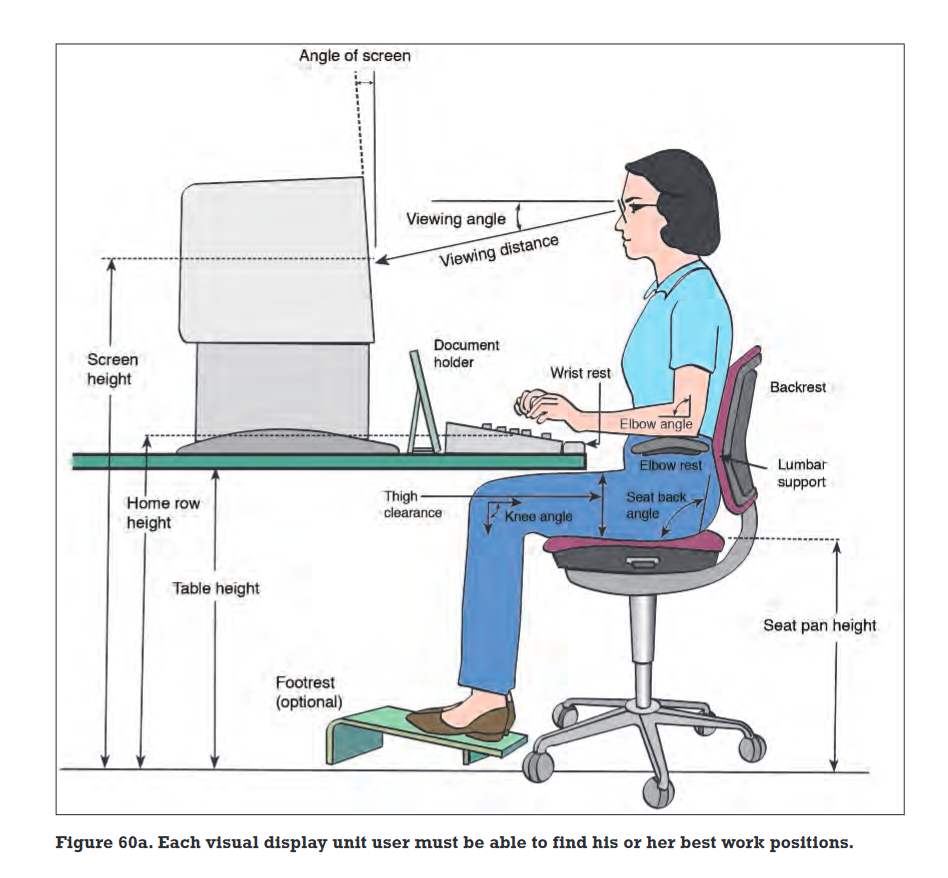 Angle of screen

Viewing angle

Viewing distance

Screen height

Document holder

Wrist rest

Backrest

Elbow angle

Elbow rest

Lumbar support

Home row height

Thigh clearance

Knee angle

Seat back angle

Table height

Seat pan height

Footrest (optional)

Figure 60a. Each visual display unit user must be able to find his or her best work positions.